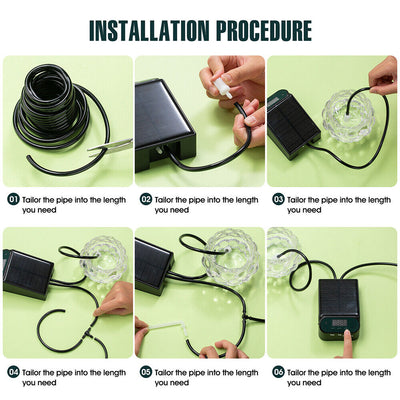 INSTALLATION PROCEDURE

01 Tailor the pipe into the length you need

02 Tailor the pipe into the length you need

03 Tailor the pipe into the length you need

04 Tailor the pipe into the length you need

05 Tailor the pipe into the length you need

06 Tailor the pipe into the length you need