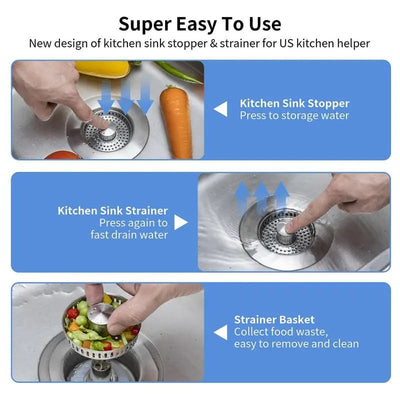 Super Easy To Use
New design of kitchen sink stopper & strainer for US kitchen helper

Kitchen Sink Stopper
Press to storage water

Kitchen Sink Strainer
Press again to fast drain water

Strainer Basket
Collect food waste, easy to remove and clean