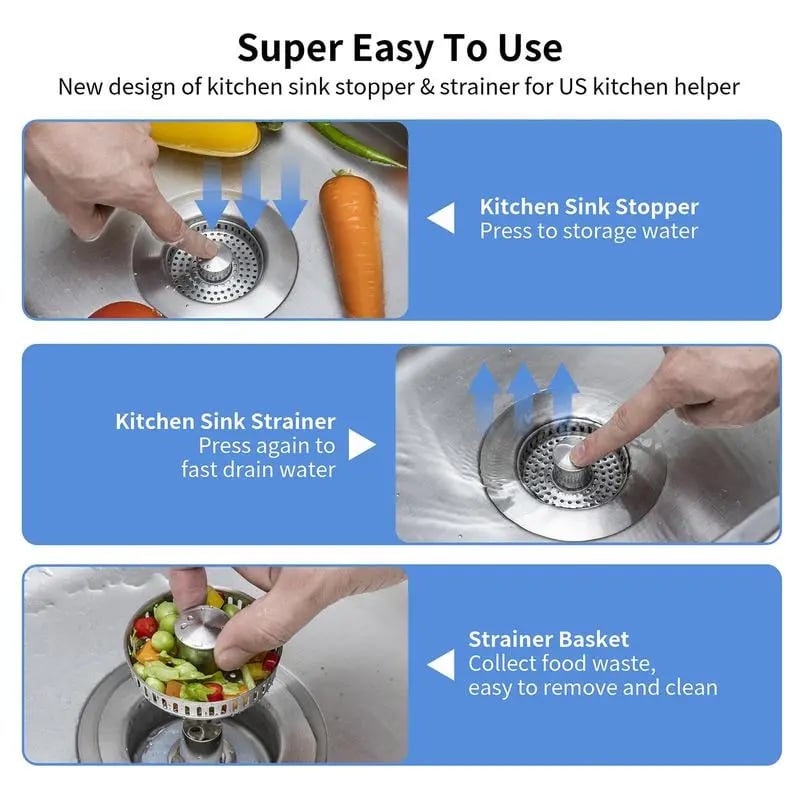 Super Easy To Use
New design of kitchen sink stopper & strainer for US kitchen helper

Kitchen Sink Stopper
Press to storage water

Kitchen Sink Strainer
Press again to fast drain water

Strainer Basket
Collect food waste, easy to remove and clean