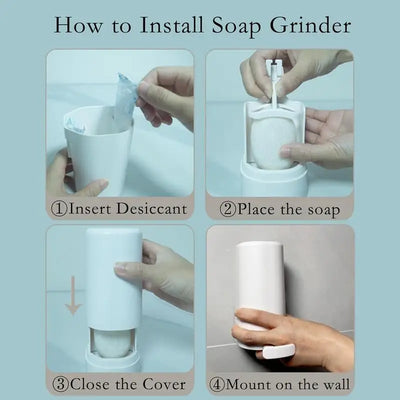 How to Install Soap Grinder

①Insert Desiccant

②Place the soap

③Close the Cover

④Mount on the wall