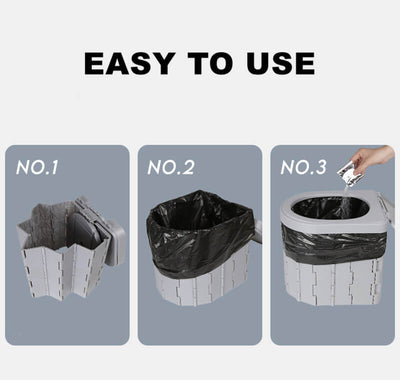 EASY TO USE

NO.1

NO.2

NO.3