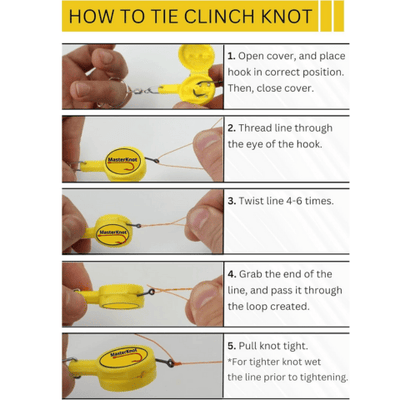 HOW TO TIE CLINCH KNOT

1. Open cover, and place hook in correct position. Then, close cover.

MasterKnot

2. Thread line through the eye of the hook.

MasterKnot

3. Twist line 4-6 times.

4. Grab the end of the line, and pass it through the loop created.

MasterKnot

5. Pull knot tight.
*For tighter knot wet the line prior to tightening.