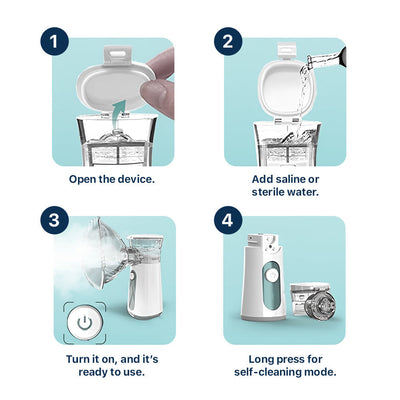 1

Open the device.

2

Add saline or sterile water.

3

Turn it on, and it's ready to use.

4

Long press for self-cleaning mode.