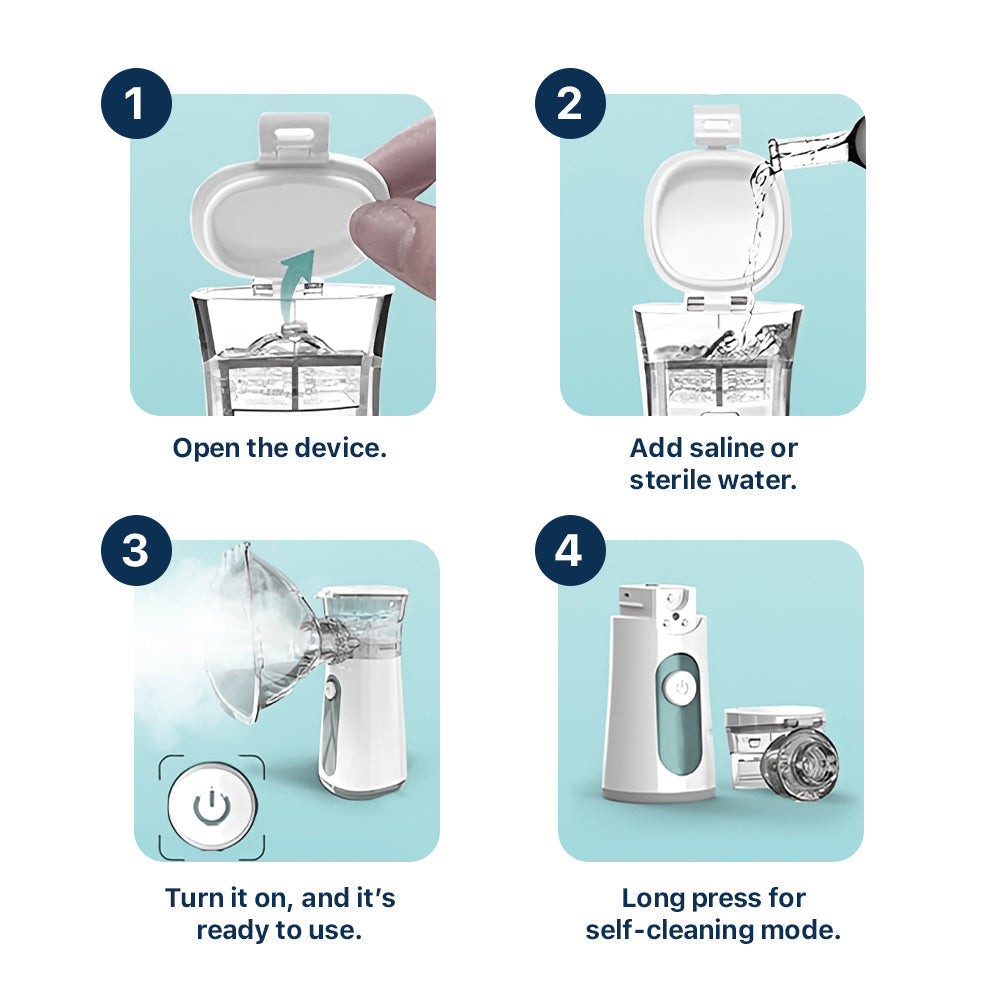 1

Open the device.

2

Add saline or sterile water.

3

Turn it on, and it's ready to use.

4

Long press for self-cleaning mode.