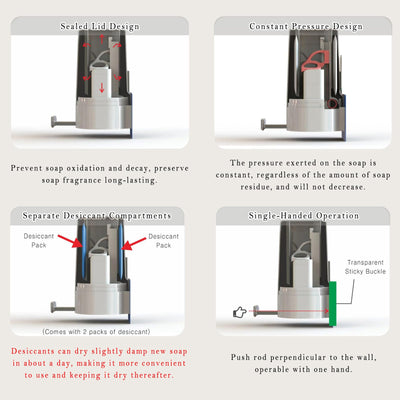 Sealed Lid Design

Prevent soap oxidation and decay, preserve soap fragrance long-lasting.

Constant Pressure Design

The pressure exerted on the soap is constant, regardless of the amount of soap residue, and will not decrease.

Separate Desiccant Compartments

Desiccant Pack

Desiccant Pack

(Comes with 2 packs of desiccant)

Desiccants can dry slightly damp new soap in about a day, making it more convenient to use and keeping it dry thereafter.

Single-Handed Operation

Transparent Sticky Buckle

Push rod perpendicular to the wall, operable with one hand.