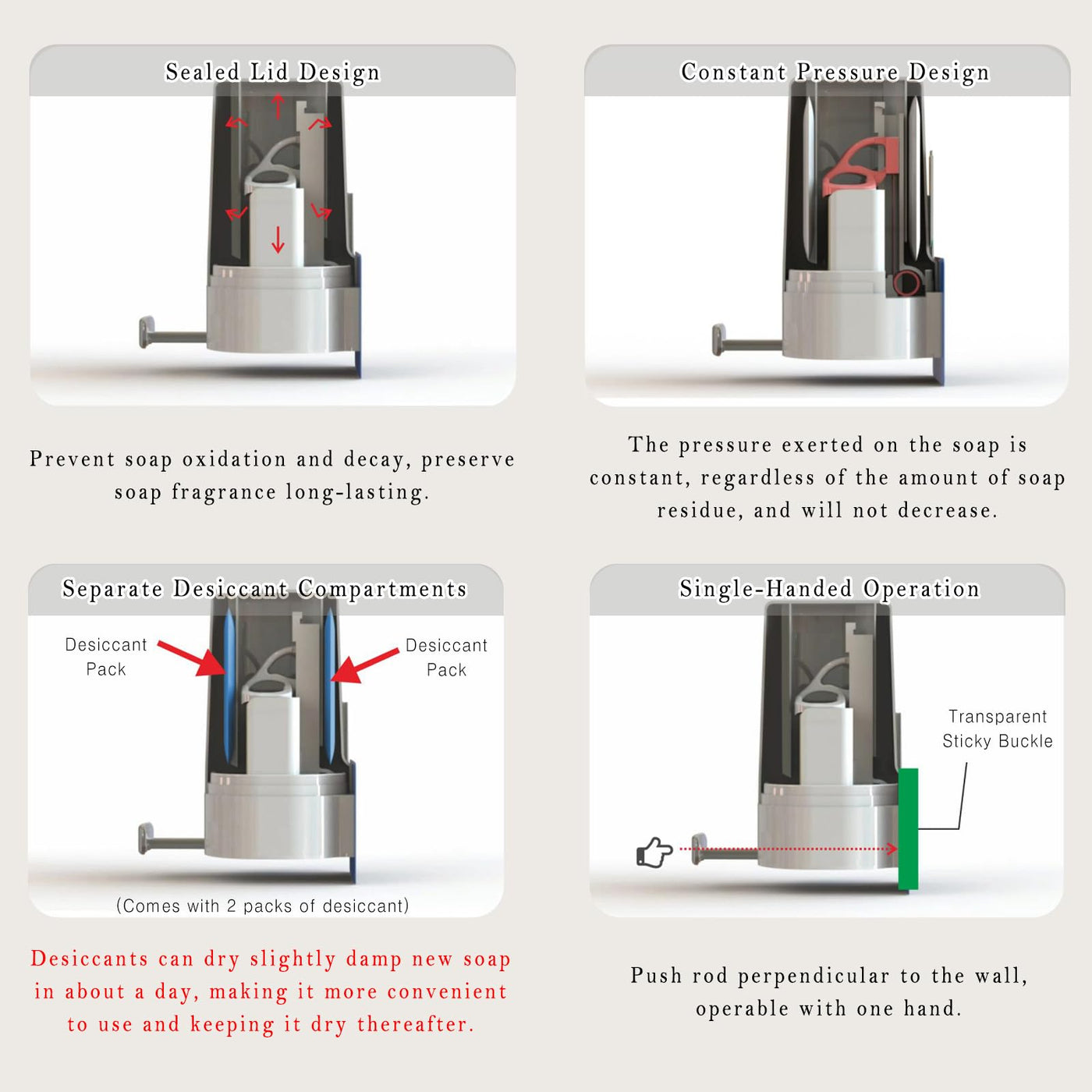 Sealed Lid Design

Prevent soap oxidation and decay, preserve soap fragrance long-lasting.

Constant Pressure Design

The pressure exerted on the soap is constant, regardless of the amount of soap residue, and will not decrease.

Separate Desiccant Compartments

Desiccant Pack

Desiccant Pack

(Comes with 2 packs of desiccant)

Desiccants can dry slightly damp new soap in about a day, making it more convenient to use and keeping it dry thereafter.

Single-Handed Operation

Transparent Sticky Buckle

Push rod perpendicular to the wall, operable with one hand.