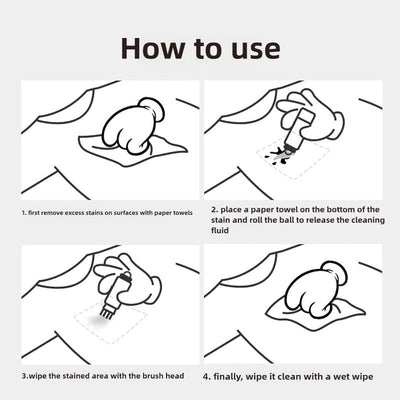 How to use

1. first remove excess stains on surfaces with paper towels

2. place a paper towel on the bottom of the stain and roll the ball to release the cleaning fluid

3.wipe the stained area with the brush head

4. finally, wipe it clean with a wet wipe