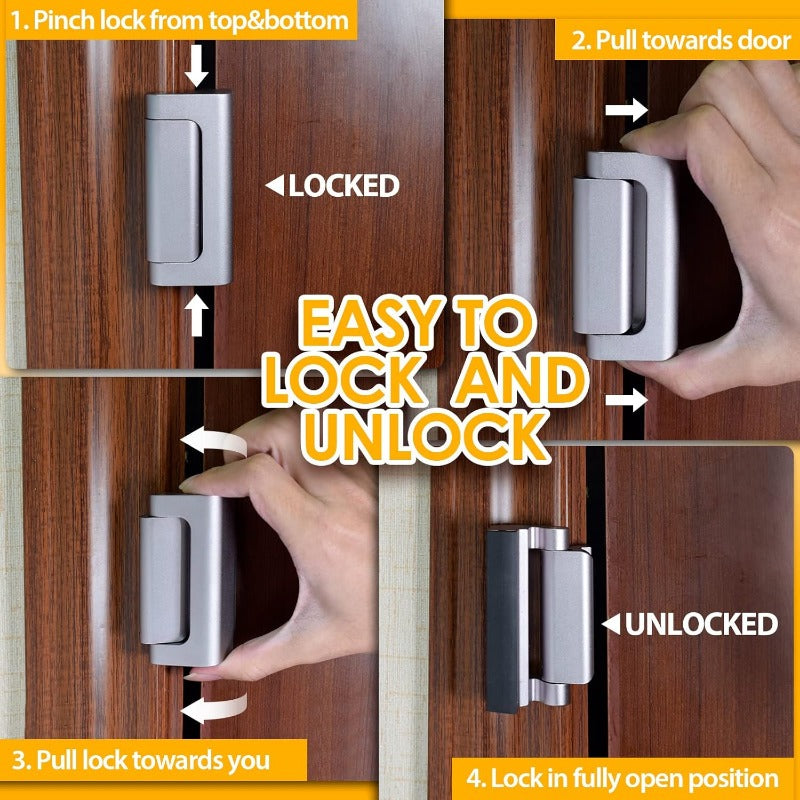 1. Pinch lock from top&bottom

LOCKED

2. Pull towards door

EASY TO LOCK AND UNLOCK

3. Pull lock towards you

UNLOCKED

4. Lock in fully open position