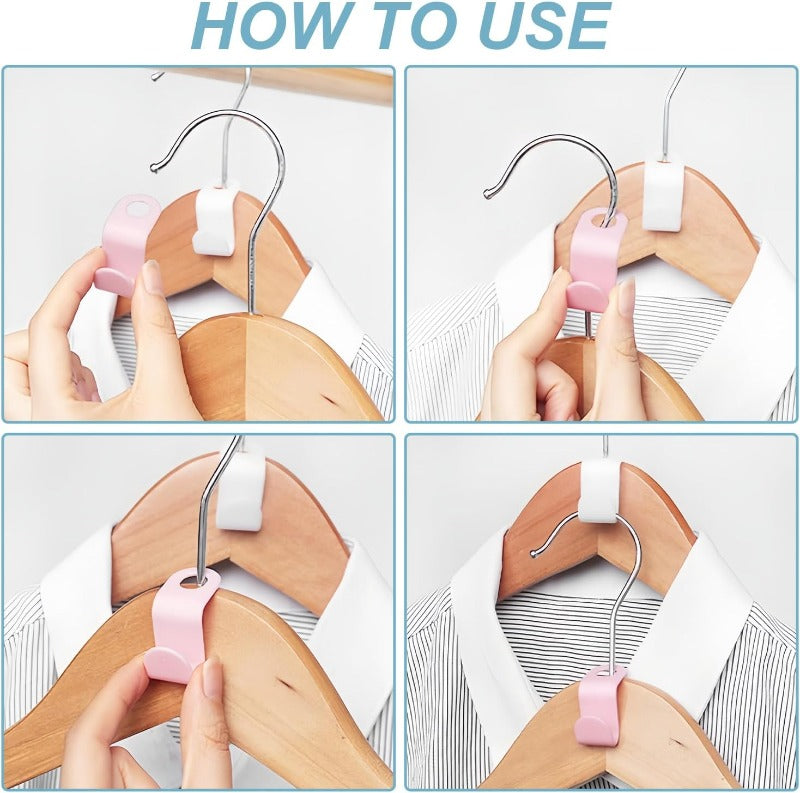 HOW TO USE