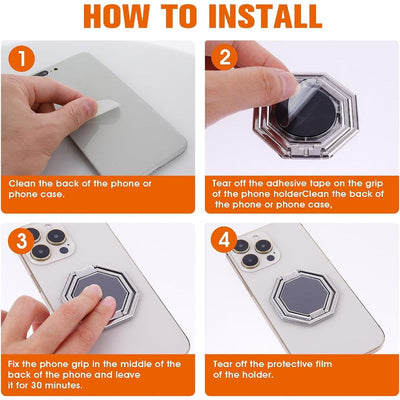 HOW TO INSTALL

1

Clean the back of the phone or phone case.

2

Tear off the adhesive tape on the grip of the phone holderClean the back of the phone or phone case,

3

Fix the phone grip in the middle of the back of the phone and leave it for 30 minutes.

4

Tear off the protective film of the holder.