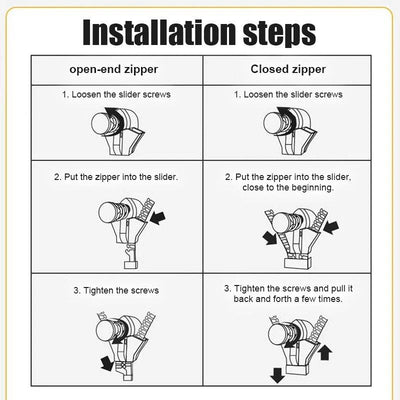 Installation steps

| open-end zipper | Closed zipper |
|---|---|
| 1. Loosen the slider screws | 1. Loosen the slider screws |
| 2. Put the zipper into the slider. | 2. Put the zipper into the slider, close to the beginning. |
| 3. Tighten the screws | 3. Tighten the screws and pull it back and forth a few times. |