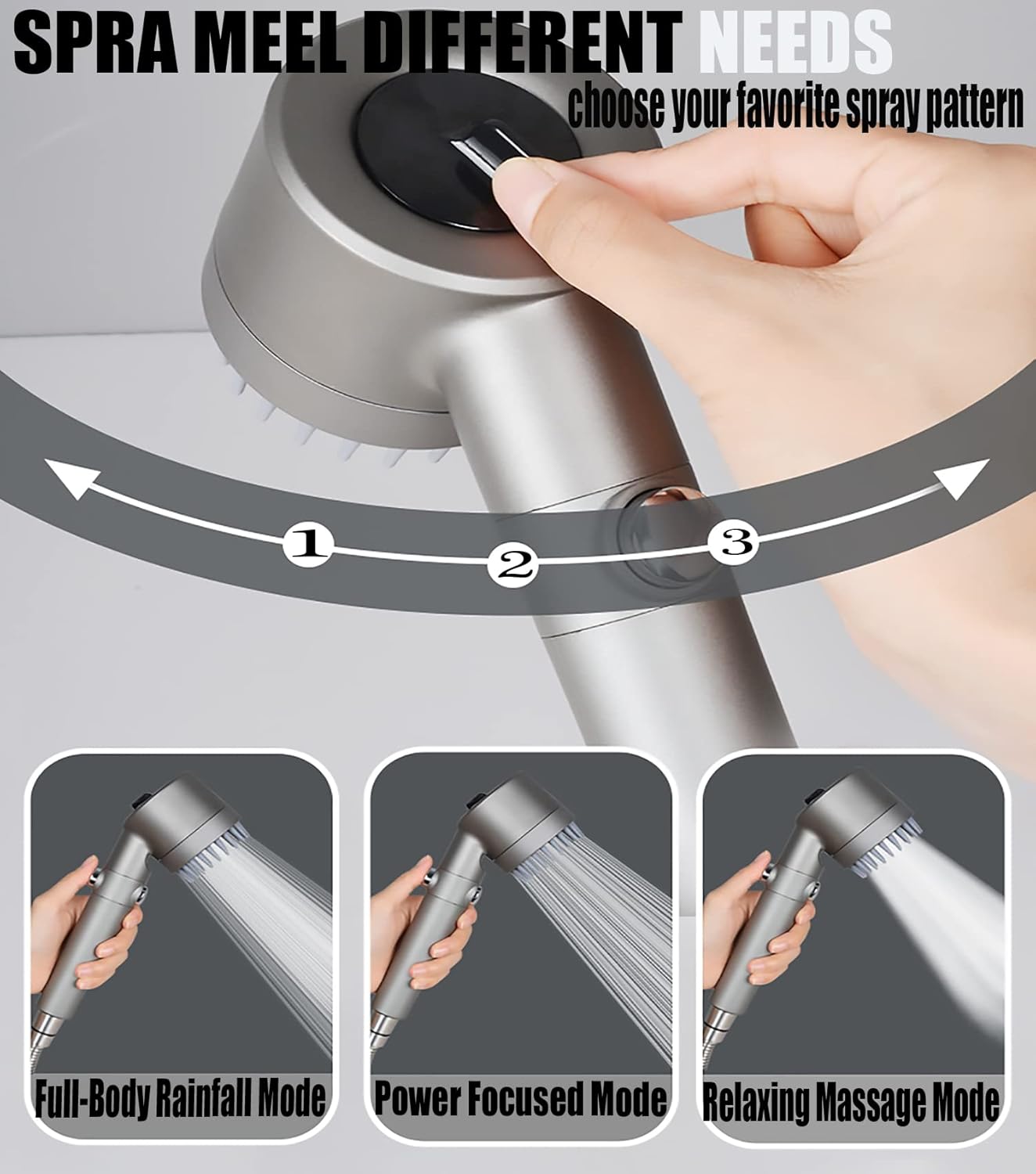 SPRA MEEL DIFFERENT NEEDS

choose your favorite spray pattern

1

2

3

Full-Body Rainfall Mode

Power Focused Mode

Relaxing Massage Mode