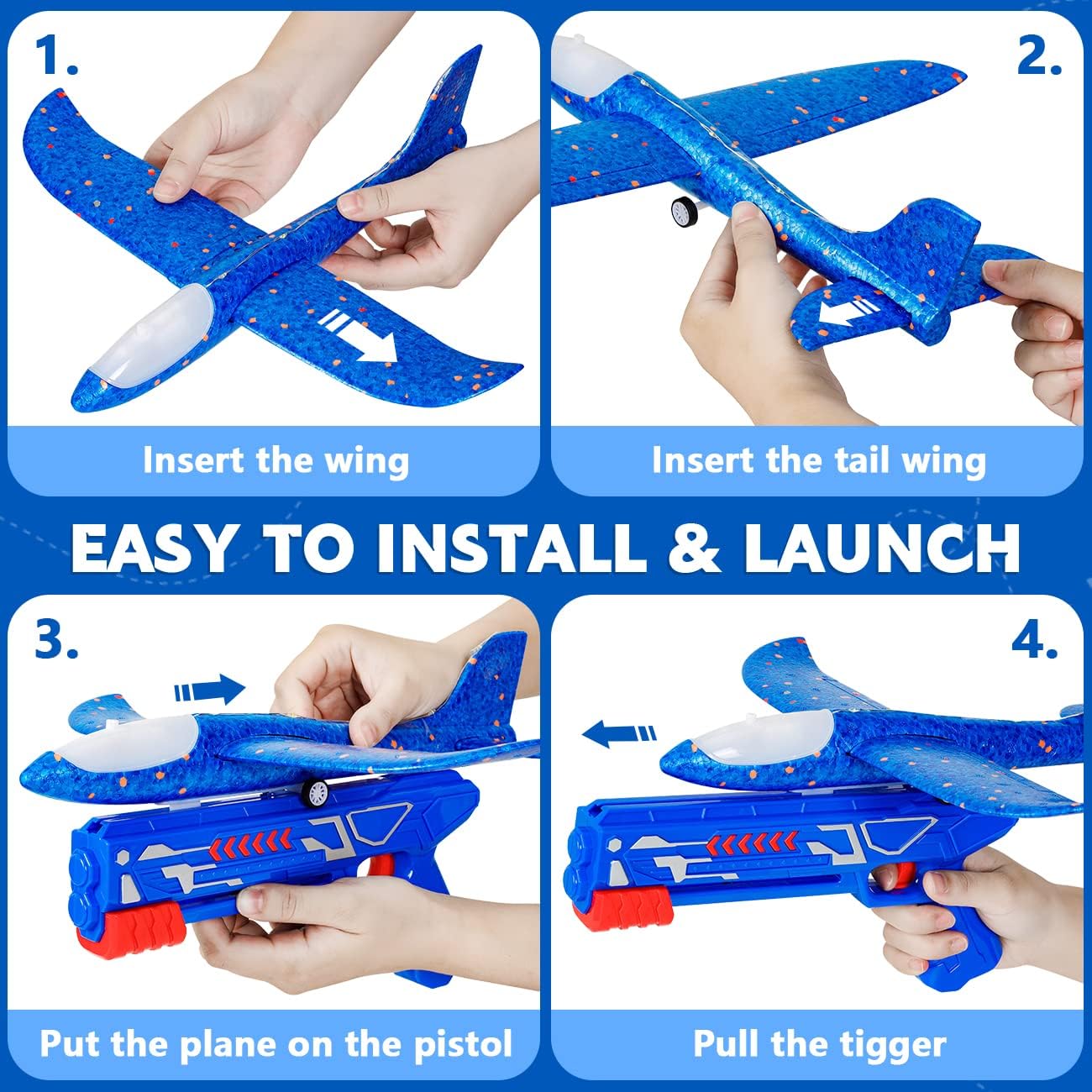 1.

Insert the wing

2.

Insert the tail wing

EASY TO INSTALL & LAUNCH

3.

Put the plane on the pistol

4.

Pull the tigger