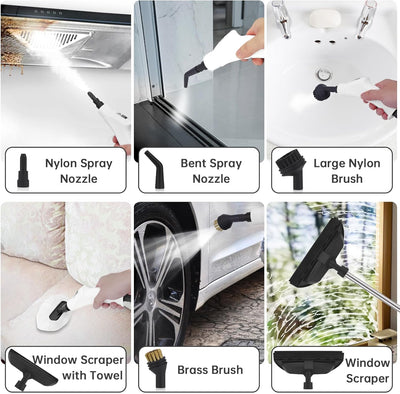 Nylon Spray Nozzle

Bent Spray Nozzle

Large Nylon Brush

Window Scraper with Towel

Brass Brush

Window Scraper