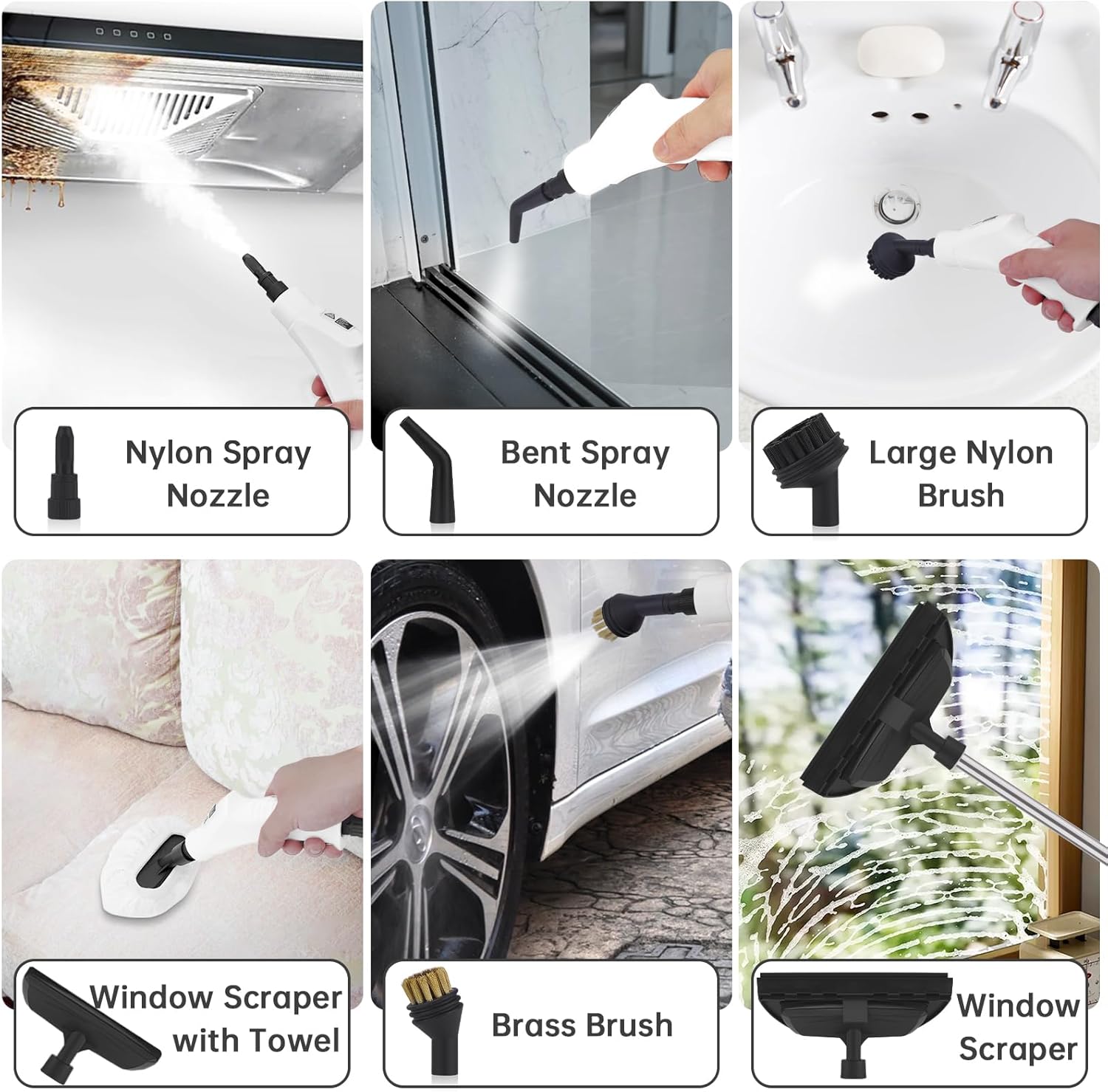 Nylon Spray Nozzle

Bent Spray Nozzle

Large Nylon Brush

Window Scraper with Towel

Brass Brush

Window Scraper