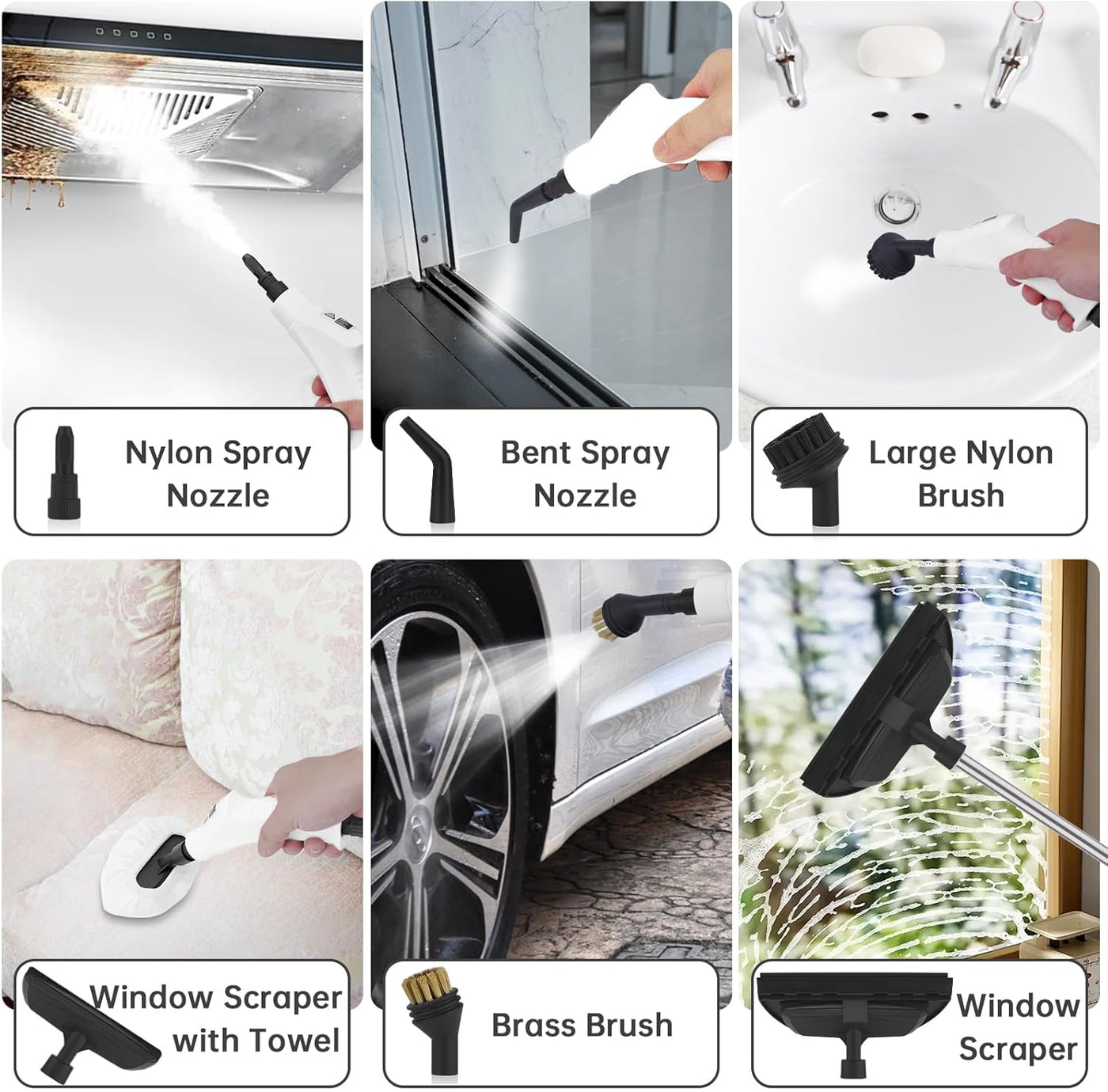 Nylon Spray Nozzle

Bent Spray Nozzle

Large Nylon Brush

Window Scraper with Towel

Brass Brush

Window Scraper