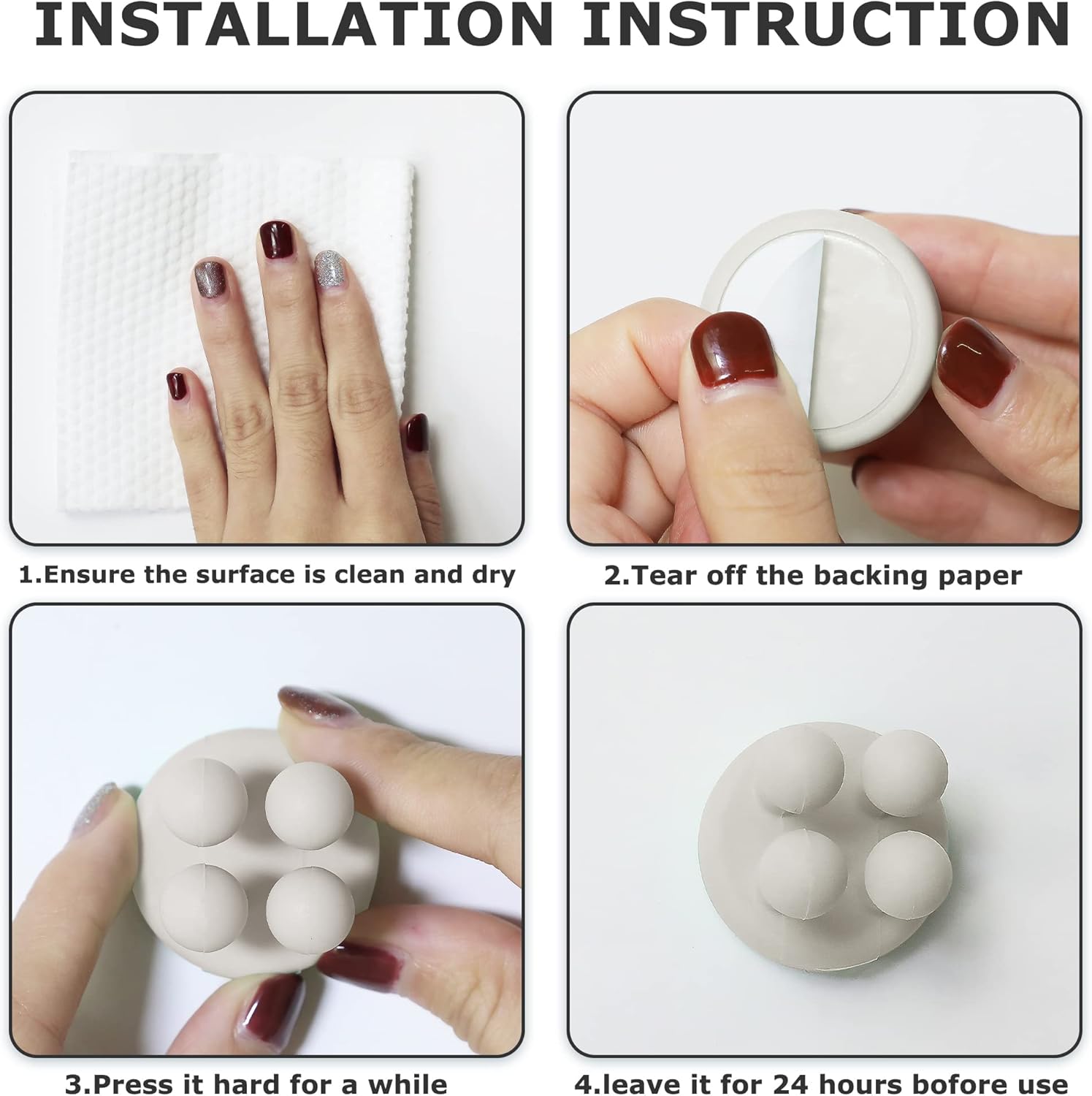 INSTALLATION INSTRUCTION

1.Ensure the surface is clean and dry

2.Tear off the backing paper

3.Press it hard for a while

4.leave it for 24 hours bofore use