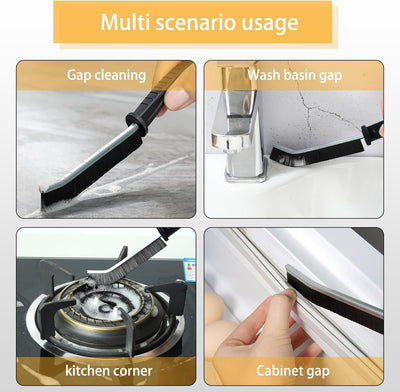 Multi scenario usage

Gap cleaning

Wash basin gap

kitchen corner

Cabinet gap