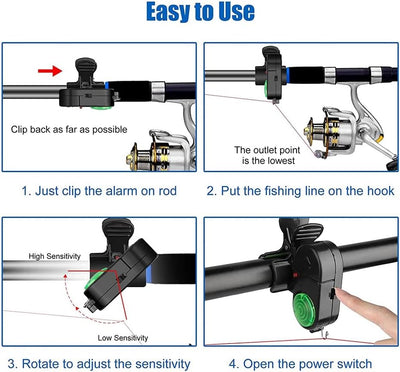 Easy to Use

Clip back as far as possible

1. Just clip the alarm on rod

The outlet point is the lowest

2. Put the fishing line on the hook

High Sensitivity

Low Sensitivity

3. Rotate to adjust the sensitivity

4. Open the power switch