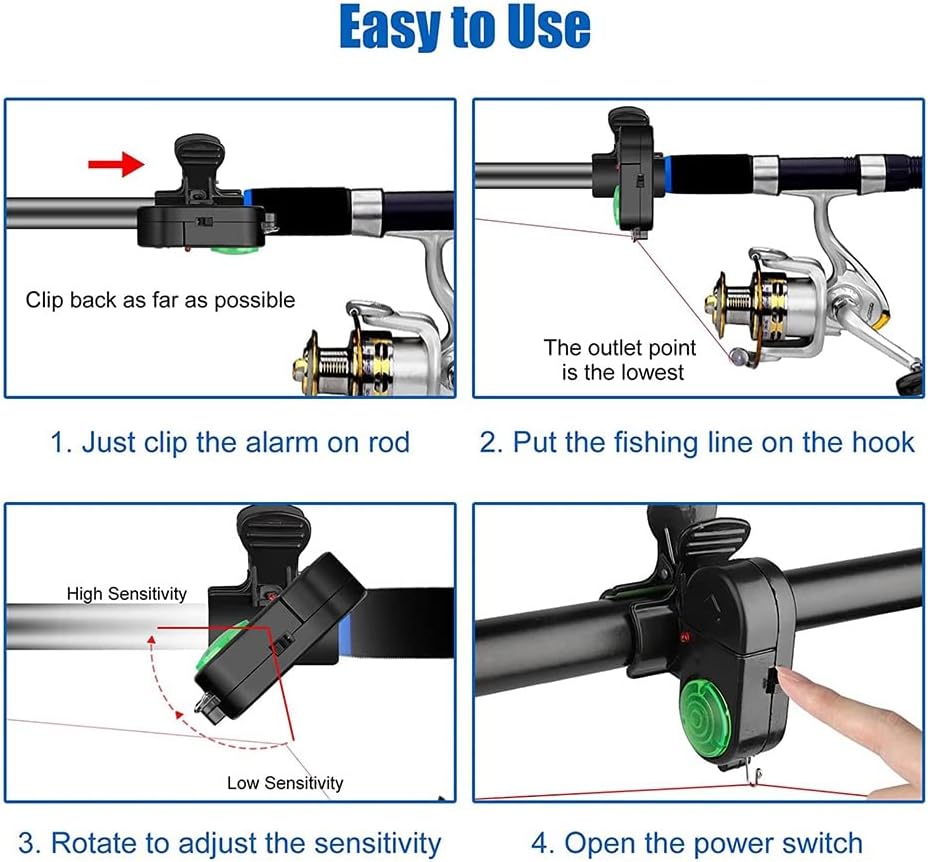 Easy to Use

Clip back as far as possible

1. Just clip the alarm on rod

The outlet point is the lowest

2. Put the fishing line on the hook

High Sensitivity

Low Sensitivity

3. Rotate to adjust the sensitivity

4. Open the power switch