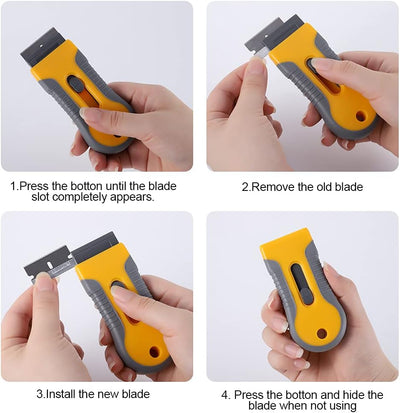 1.Press the botton until the blade slot completely appears.

2.Remove the old blade

3.Install the new blade

4. Press the botton and hide the blade when not using