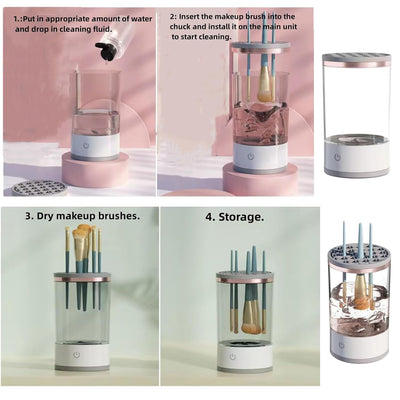 1.:Put in appropriate amount of water and drop in cleaning fluid.

2: Insert the makeup brush into the chuck and install it on the main unit to start cleaning.

3. Dry makeup brushes.

4. Storage.