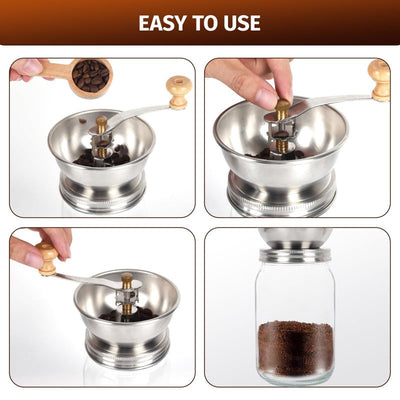 EASY TO USE