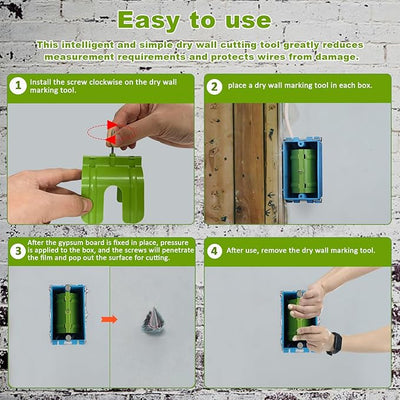 Easy to use

This intelligent and simple dry wall cutting tool greatly reduces measurement requirements and protects wires from damage.

1 Install the screw clockwise on the dry wall marking tool.

2 place a dry wall marking tool in each box.

3 After the gypsum board is fixed in place, pressure is applied to the box, and the screws will penetrate the film and pop out the surface for cutting.

4 After use, remove the dry wall marking tool.