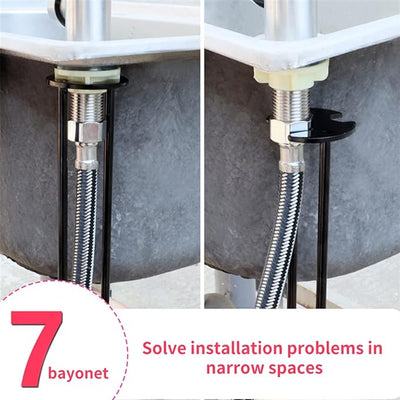 7 bayonet

Solve installation problems in narrow spaces