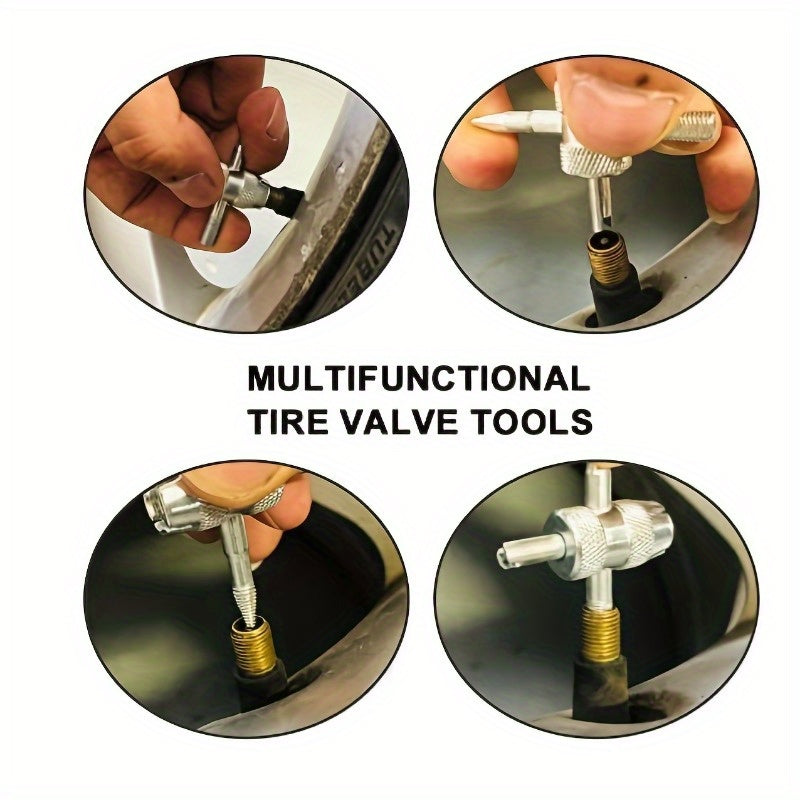 MULTIFUNCTIONAL TIRE VALVE TOOLS