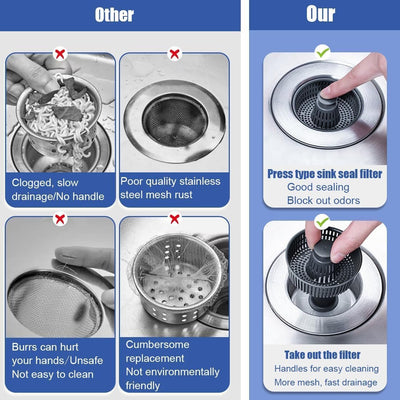 Other

Clogged, slow drainage/No handle

Poor quality stainless steel mesh rust

Burrs can hurt your hands/Unsafe
Not easy to clean

Cumbersome replacement
Not environmentally friendly

Our

Press type sink seal filter
Good sealing
Block out odors

Take out the filter
Handles for easy cleaning
More mesh, fast drainage