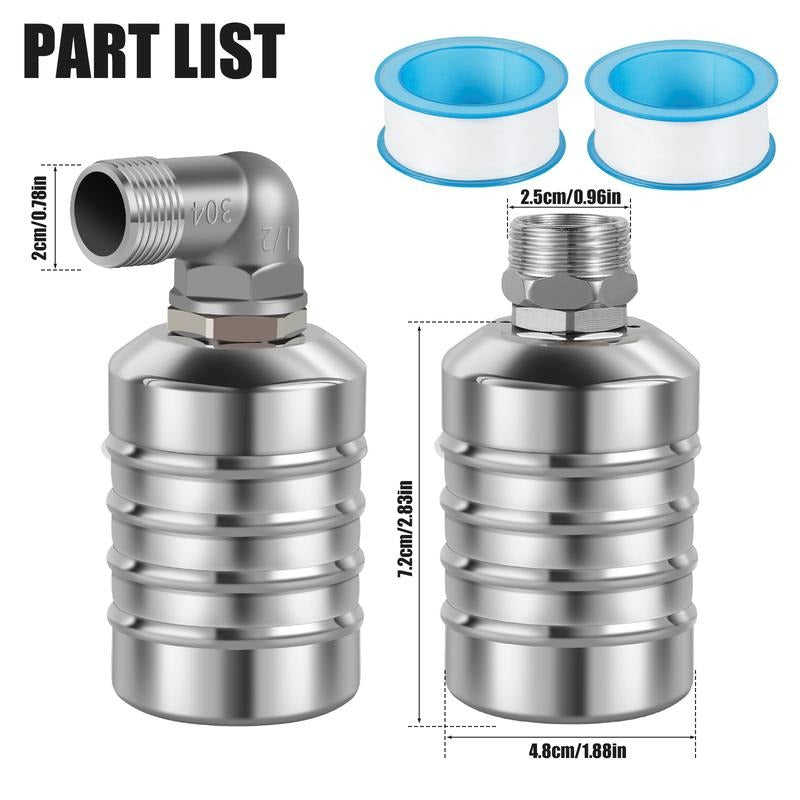 PART LIST

2cm/0.78in

304

1/2

2.5cm/0.96in

7.2cm/2.83in

4.8cm/1.88in